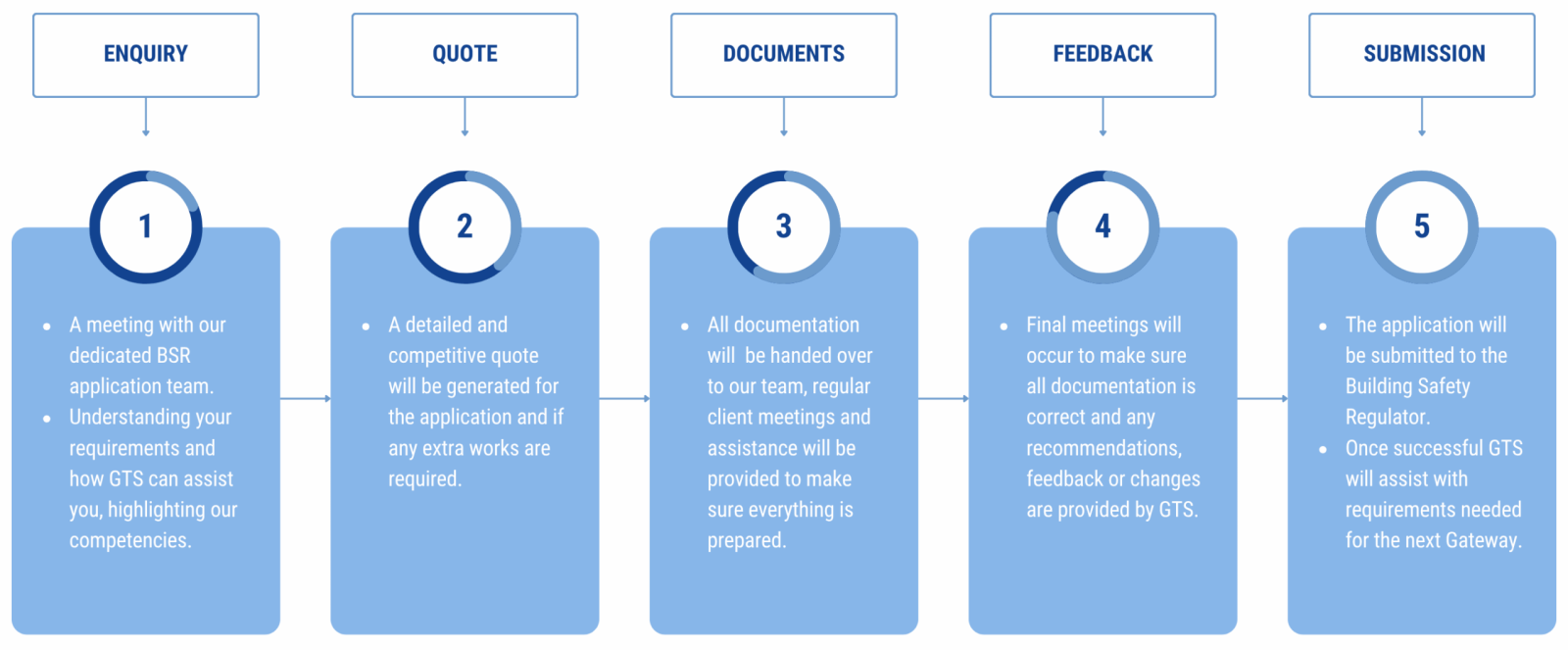 ENQUIRY

1

- A meeting with our dedicated BSR application team.
- Understanding your requirements and how GTS can assist you, highlighting our competencies.

QUOTE

2

- A detailed and competitive quote will be generated for the application and if any extra works are required.

DOCUMENTS

3

- All documentation will be handed over to our team, regular client meetings and assistance will be provided to make sure everything is prepared.

FEEDBACK

4

- Final meetings will occur to make sure all documentation is correct and any recommendations, feedback or changes are provided by GTS.

SUBMISSION

5

- The application will be submitted to the Building Safety Regulator.
- Once successful GTS will assist with requirements needed for the next Gateway.